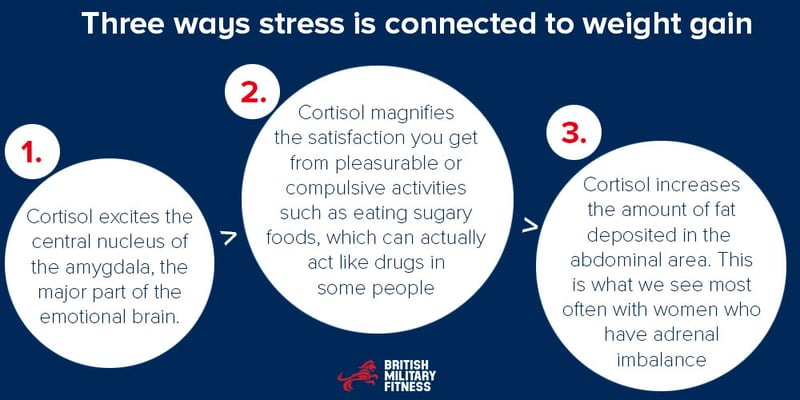 Three ways stress is connected to weight gain

1.

Cortisol excites the central nucleus of the amygdala, the major part of the emotional brain.

>

2.

Cortisol magnifies the satisfaction you get from pleasurable or compulsive activities such as eating sugary foods, which can actually act like drugs in some people

>

3.

Cortisol increases the amount of fat deposited in the abdominal area. This is what we see most often with women who have adrenal imbalance

BRITISH MILITARY FITNESS